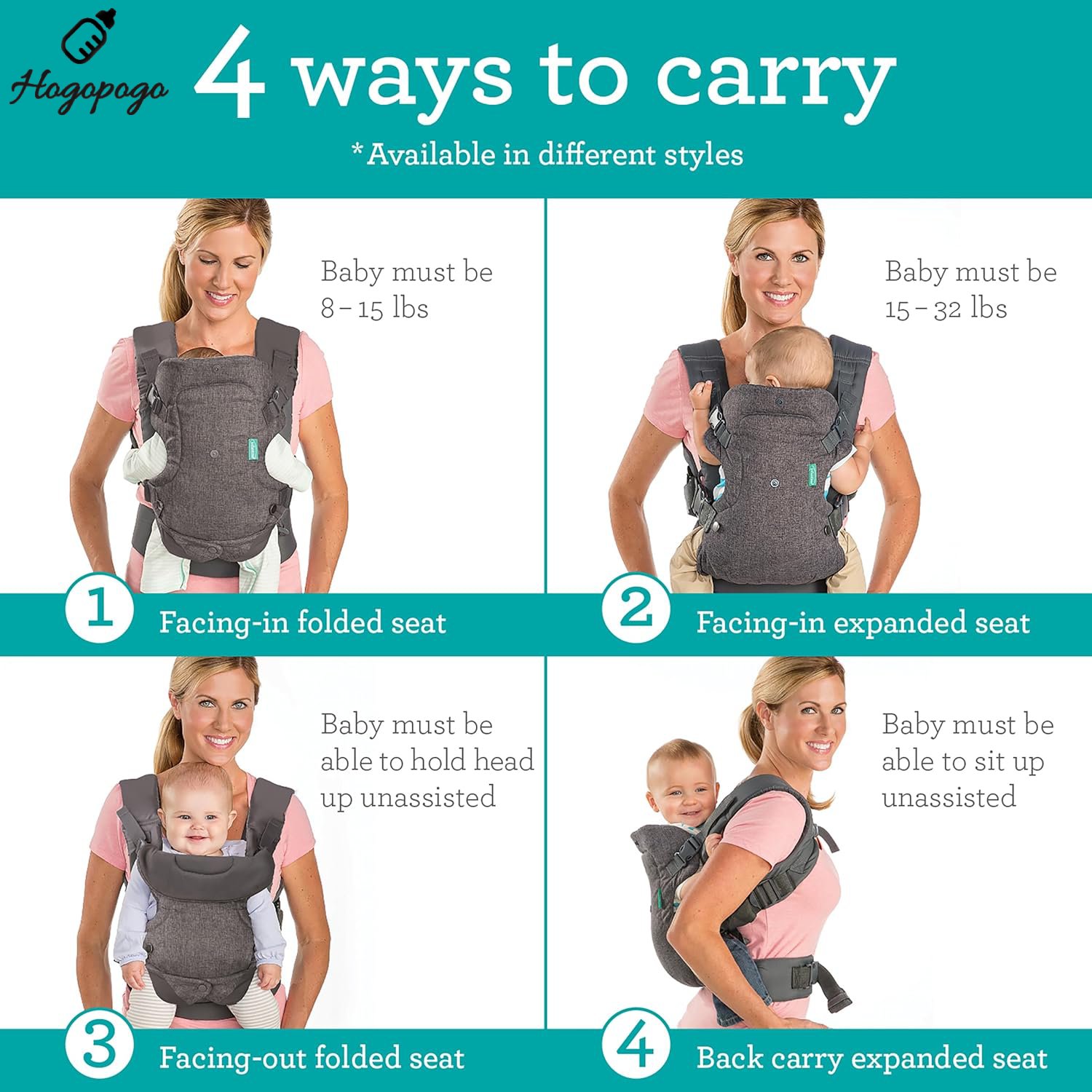 Hogopogo

4 ways to carry

*Available in different styles

Baby must be 8 – 15 lbs

1 Facing-in folded seat

Baby must be 15 – 32 lbs

2 Facing-in expanded seat

Baby must be able to hold head up unassisted

3 Facing-out folded seat

Baby must be able to sit up unassisted

4 Back carry expanded seat